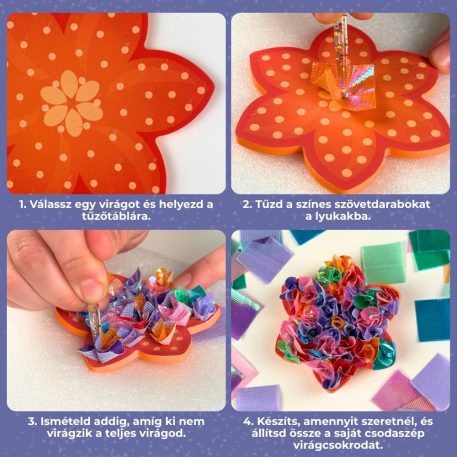 1. Válassz egy virágot és helyezd a tűzőtáblára.

2. Tűzd a színes szövetdarabokat a lyukakba.

3. Ismételd addig, amíg ki nem virágzik a teljes virágod.

4. Készíts, amennyit szeretnél, és állítsd össze a saját csodaszép virágcsokrodat.